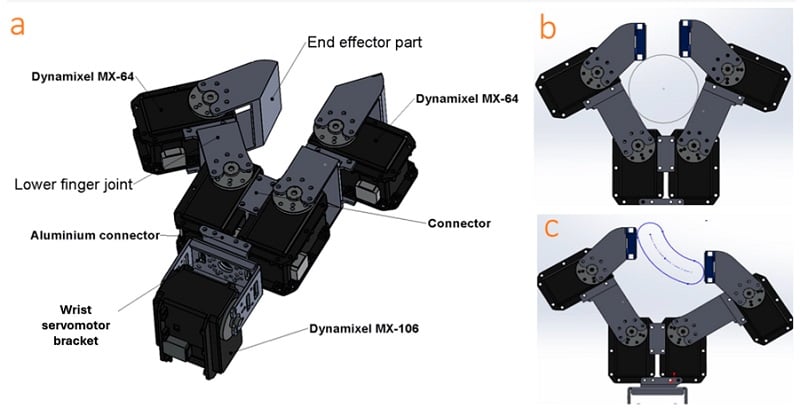 a

End effector part

Dynamixel MX-64

Dynamixel MX-64

Lower finger joint

Connector

Aluminium connector

Wrist servomotor bracket

Dynamixel MX-106

b

c